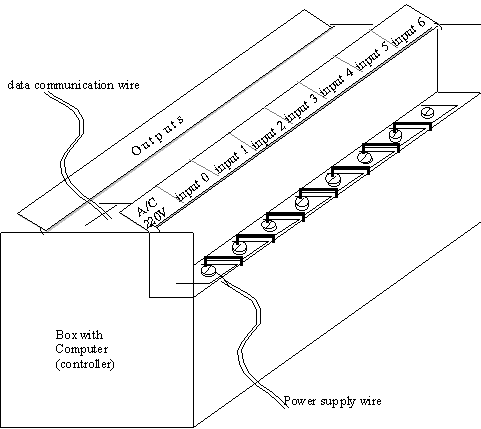 data communication wire

Outputs

A/C 220V

input 0

input 1

input 2

input 3

input 4

input 5

input 6

Box with Computer (controller)

Power supply wire